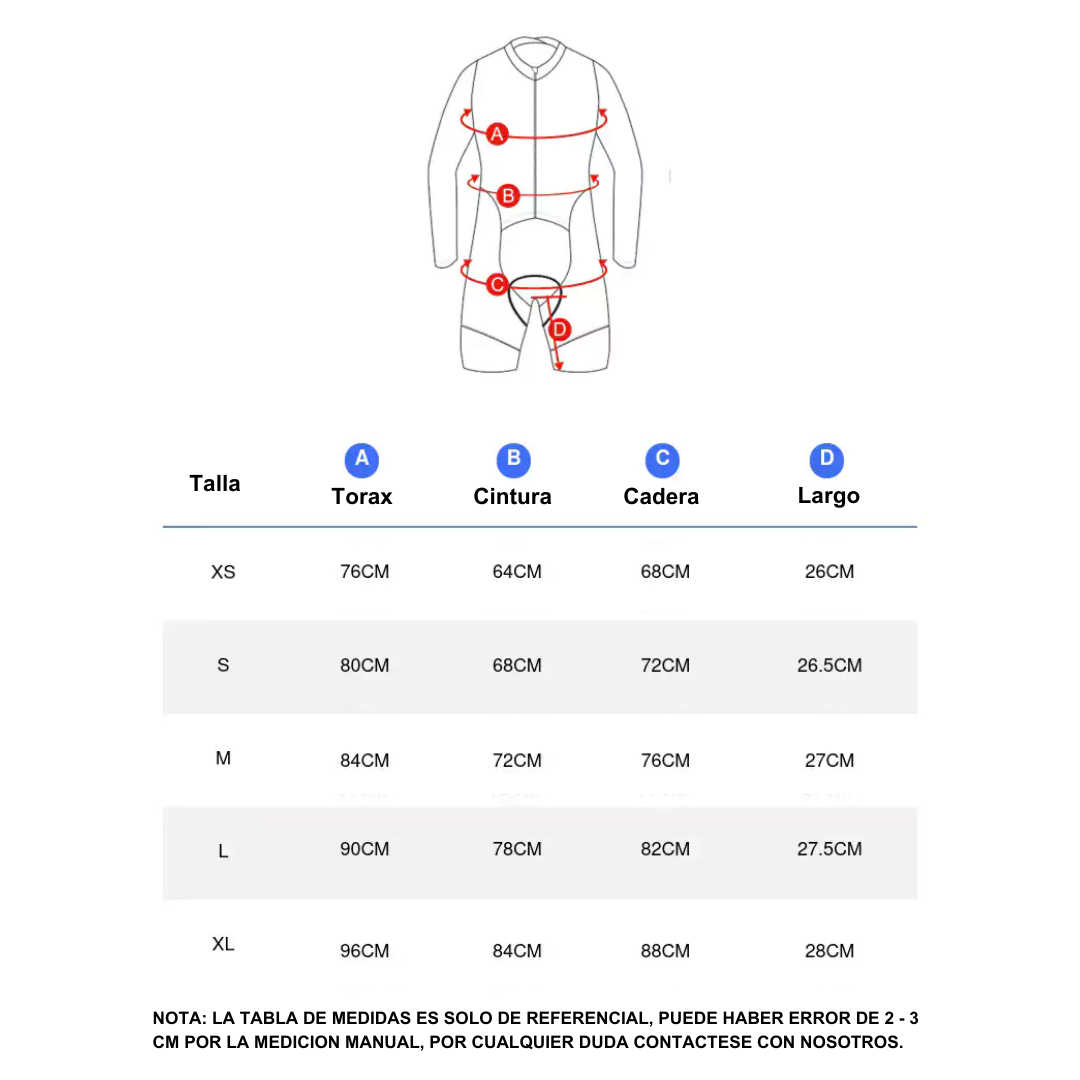 A
B
C
D

| Talla | A Torax | B Cintura | C Cadera | D Largo |
|---|---|---|---|---|
| XS | 76CM | 64CM | 68CM | 26CM |
| S | 80CM | 68CM | 72CM | 26.5CM |
| M | 84CM | 72CM | 76CM | 27CM |
| L | 90CM | 78CM | 82CM | 27.5CM |
| XL | 96CM | 84CM | 88CM | 28CM |

NOTA: LA TABLA DE MEDIDAS ES SOLO DE REFERENCIAL, PUEDE HABER ERROR DE 2 - 3 CM POR LA MEDICION MANUAL, POR CUALQUIER DUDA CONTACTESE CON NOSOTROS.